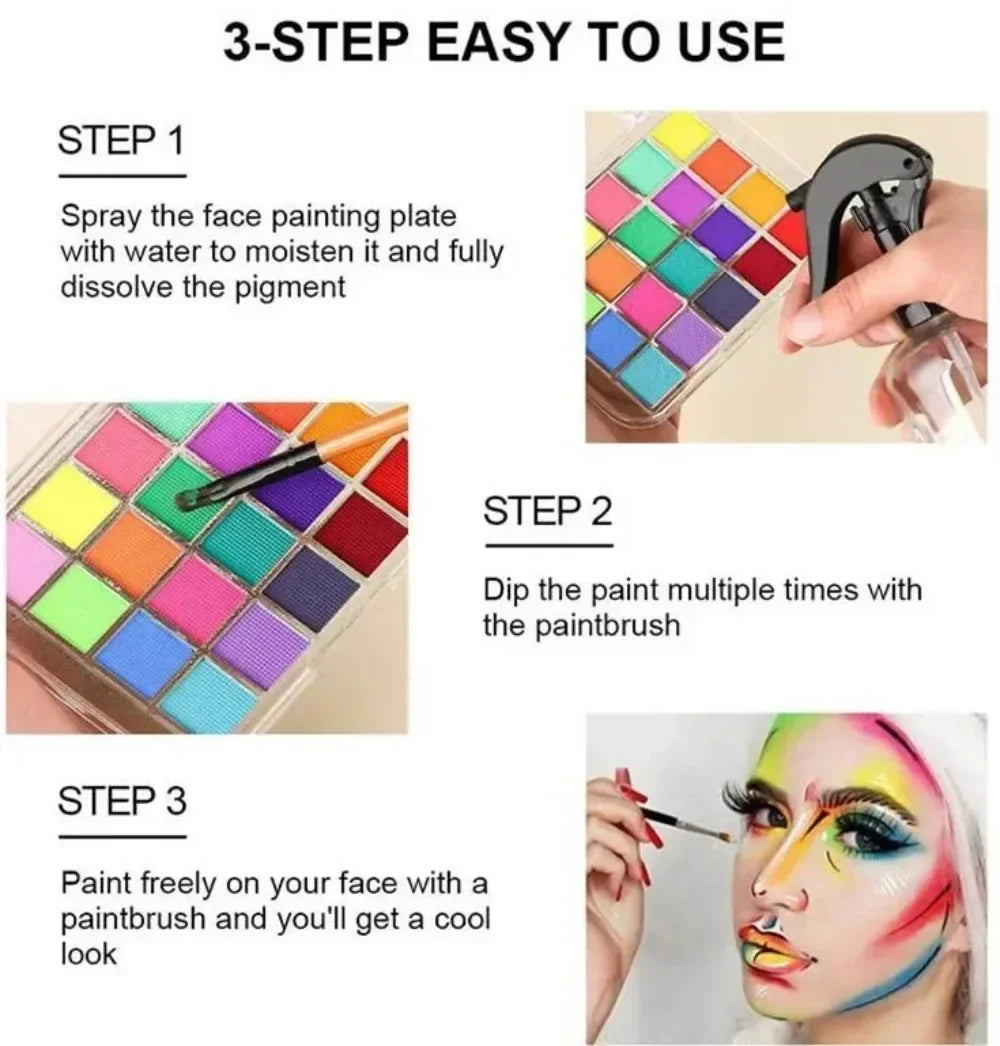 3-STEP EASY TO USE

STEP 1

Spray the face painting plate with water to moisten it and fully dissolve the pigment

STEP 2

Dip the paint multiple times with the paintbrush

STEP 3

Paint freely on your face with a paintbrush and you'll get a cool look