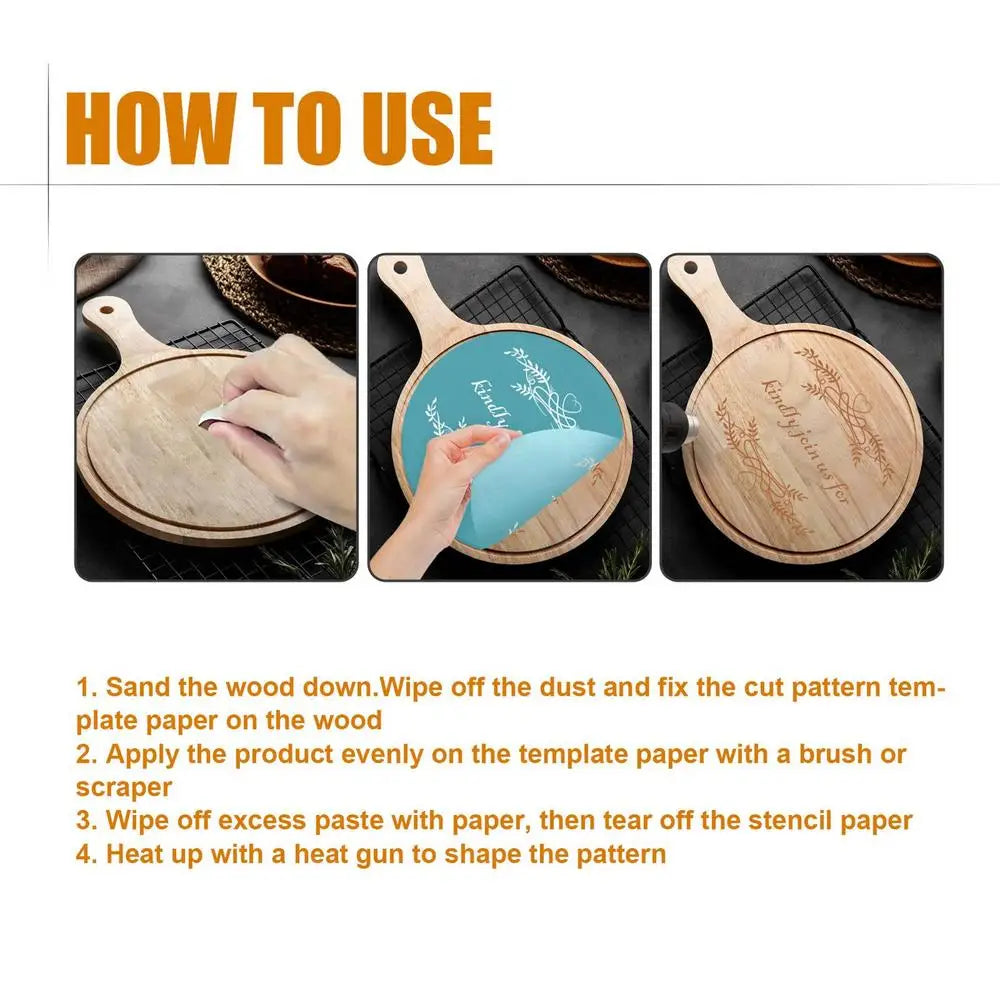 HOW TO USE

kindly

kindly join us for

1. Sand the wood down.Wipe off the dust and fix the cut pattern template paper on the wood
2. Apply the product evenly on the template paper with a brush or scraper
3. Wipe off excess paste with paper, then tear off the stencil paper
4. Heat up with a heat gun to shape the pattern