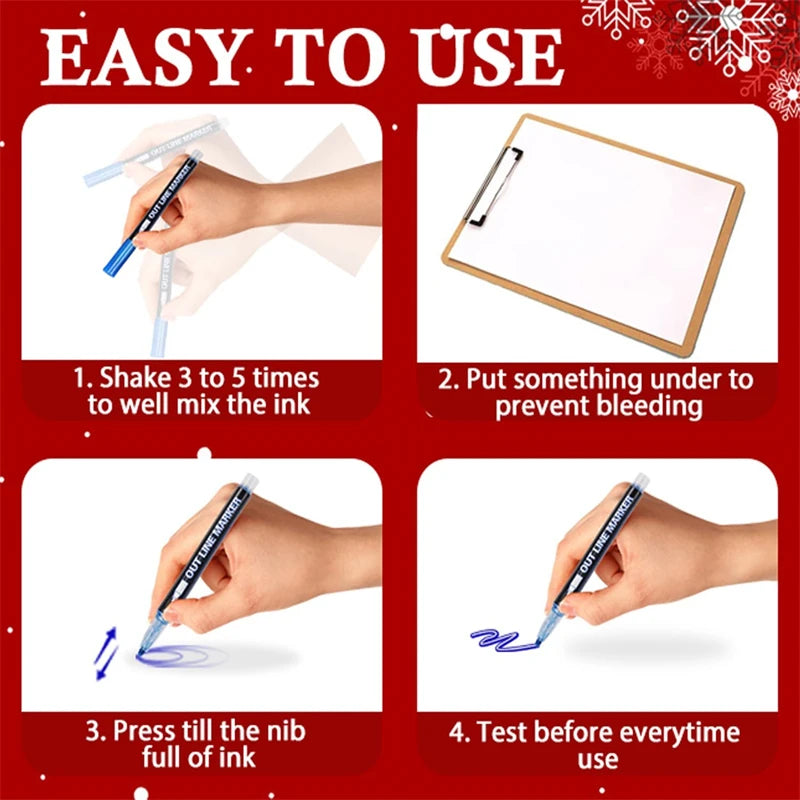 EASY TO USE

OUT LINE MARKER

1. Shake 3 to 5 times to well mix the ink

2. Put something under to prevent bleeding

OUT LINE MARKER

3. Press till the nib full of ink

OUT LINE MARKER

4. Test before everytime use