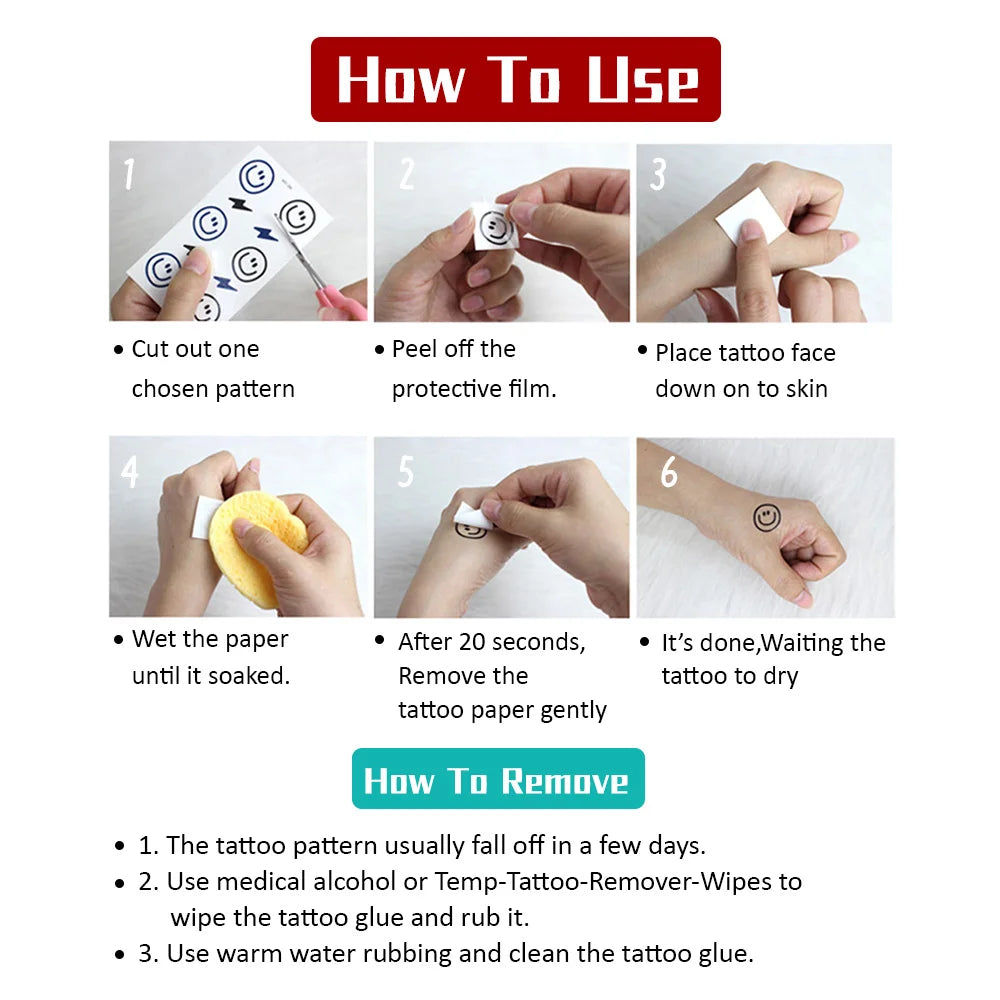 How To Use

1

• Cut out one chosen pattern

2

• Peel off the protective film.

3

• Place tattoo face down on to skin

4

• Wet the paper until it soaked.

5

• After 20 seconds, Remove the tattoo paper gently

6

• It's done,Waiting the tattoo to dry

How To Remove

• 1. The tattoo pattern usually fall off in a few days.
• 2. Use medical alcohol or Temp-Tattoo-Remover-Wipes to wipe the tattoo glue and rub it.
• 3. Use warm water rubbing and clean the tattoo glue.