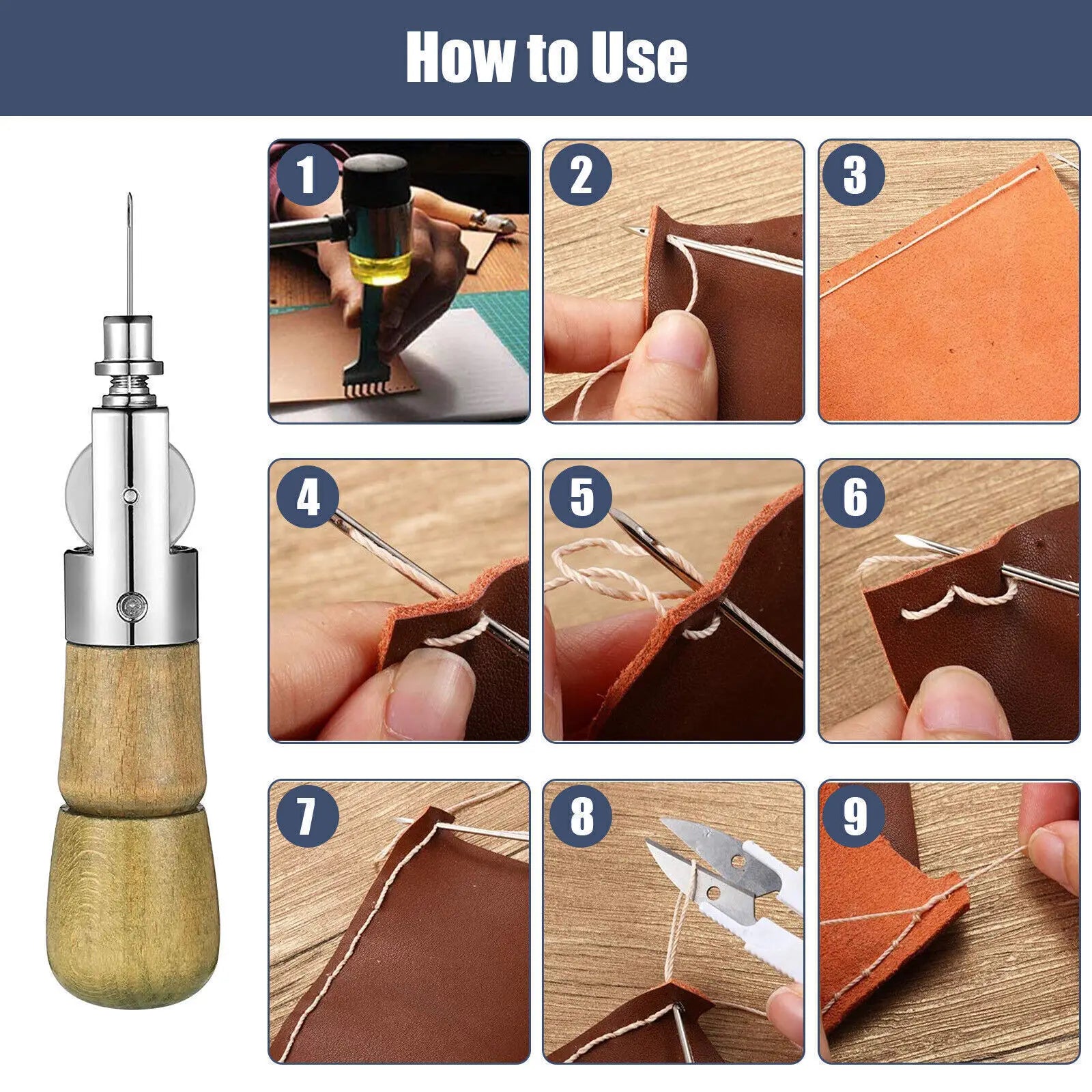 How to Use

1

2

3

4

5

6

7

8

9