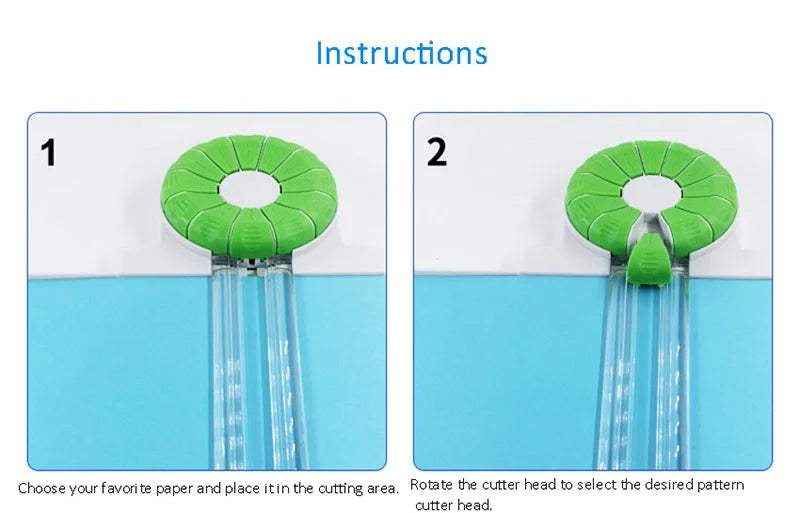 Instructions

1

Choose your favorite paper and place it in the cutting area.

2

Rotate the cutter head to select the desired pattern cutter head.