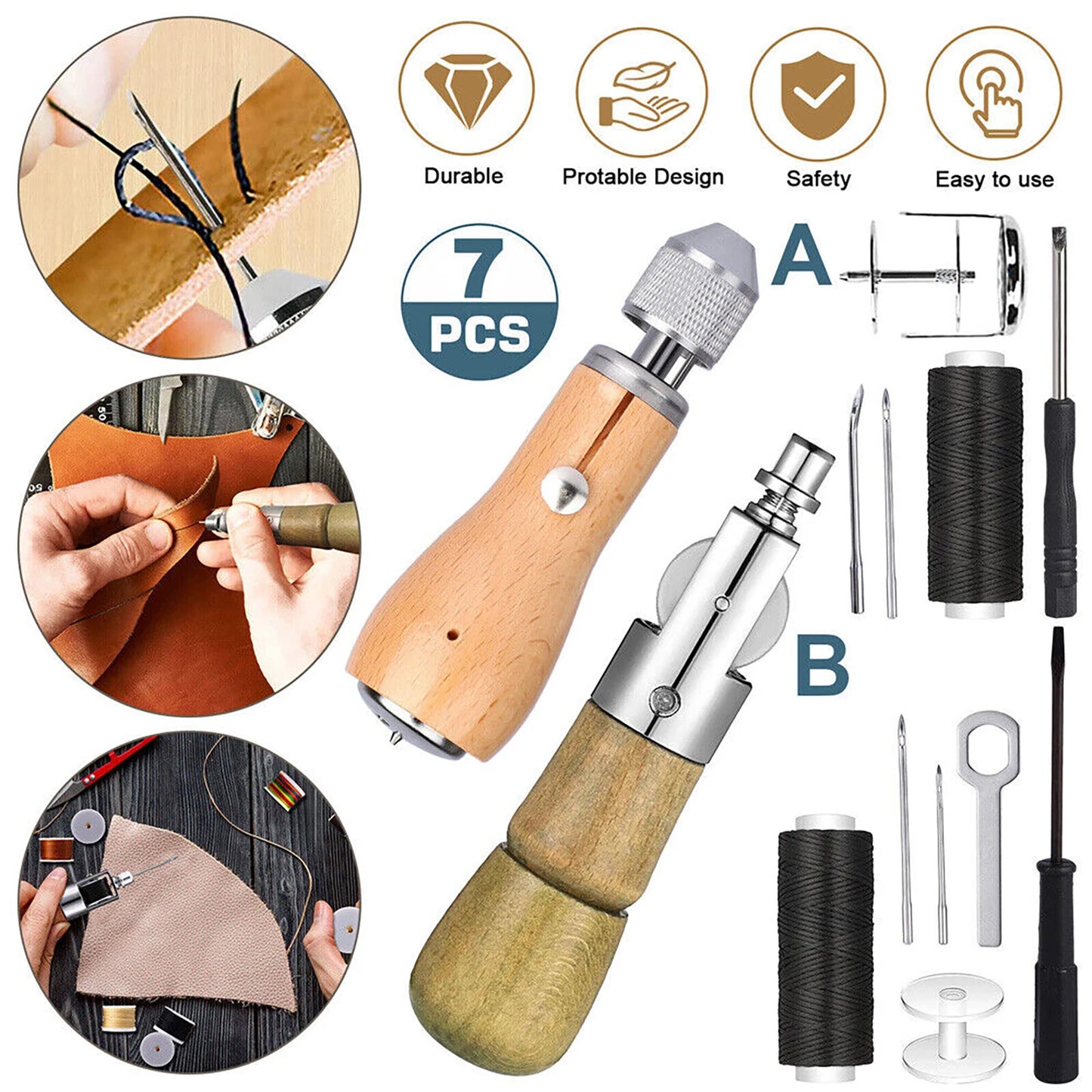 Durable
Protable Design
Safety
Easy to use

7
PCS

A

B