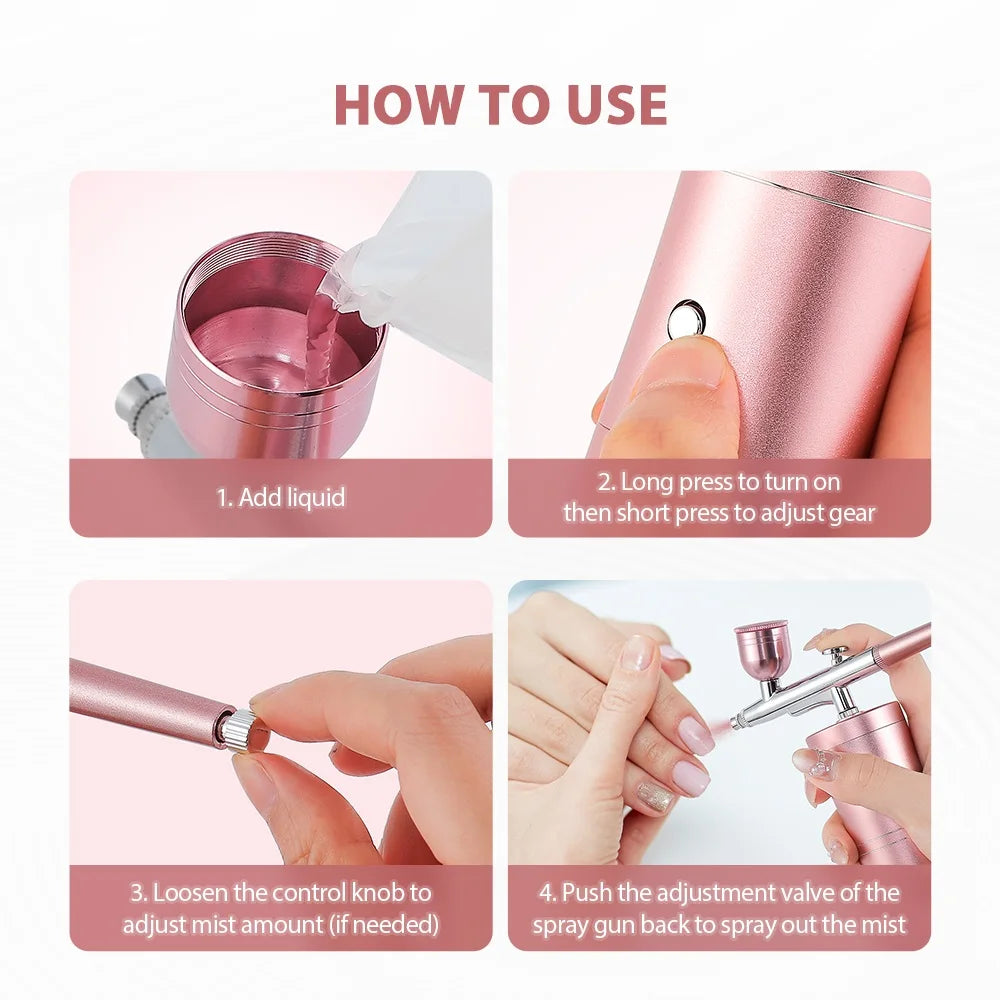 HOW TO USE

1. Add liquid

2. Long press to turn on then short press to adjust gear

3. Loosen the control knob to adjust mist amount (if needed)

4. Push the adjustment valve of the spray gun back to spray out the mist