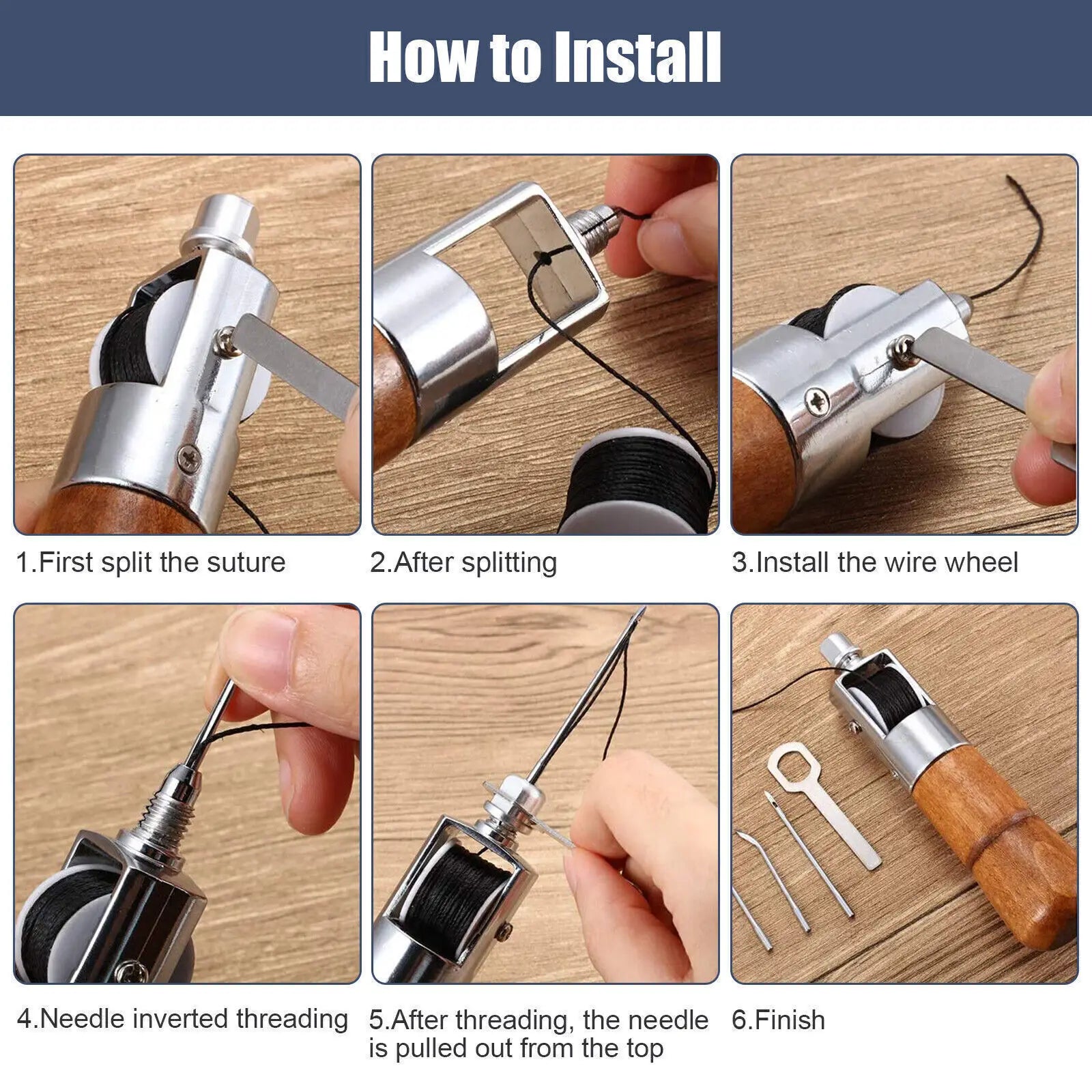 How to Install

1.First split the suture

2.After splitting

3.Install the wire wheel

4.Needle inverted threading

5.After threading, the needle is pulled out from the top

6.Finish