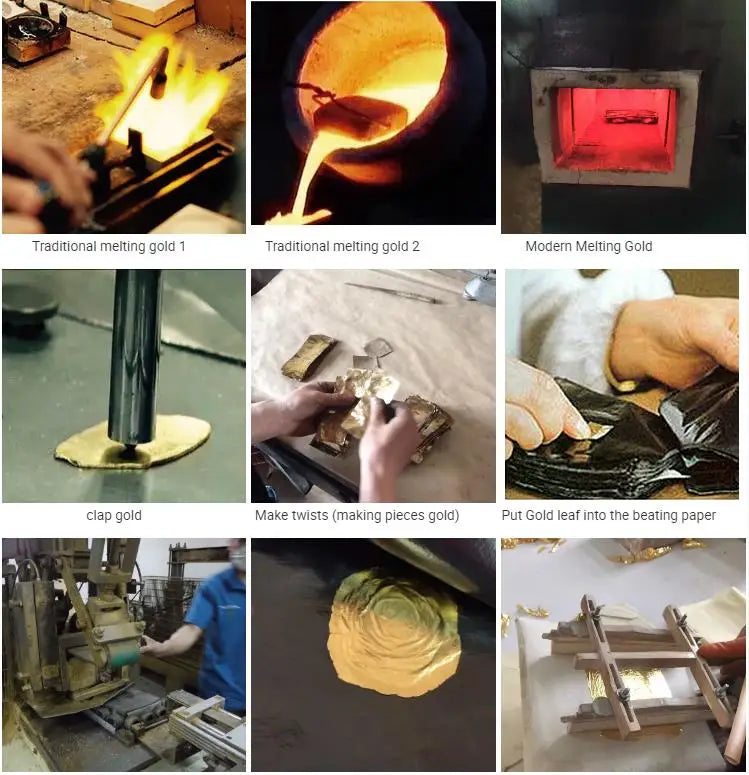 Traditional melting gold 1

Traditional melting gold 2

Modern Melting Gold

clap gold

Make twists (making pieces gold)

Put Gold leaf into the beating paper