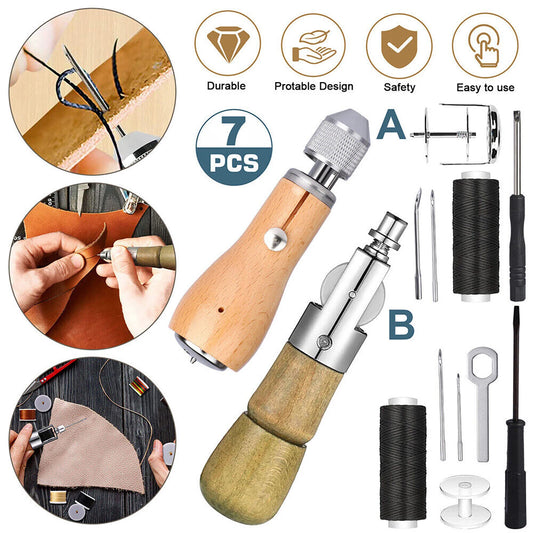 Durable

Protable Design

Safety

Easy to use

7 PCS

A

B